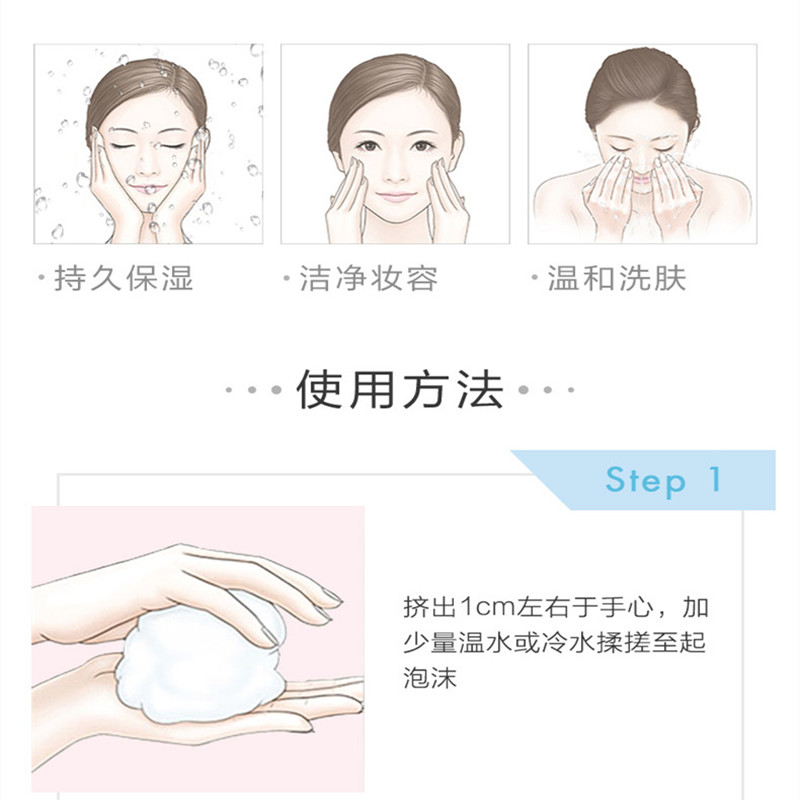 · 持久保湿

· 洁净妆容

· 温和洗肤

· · · 使用方法 · · ·

Step 1

挤出1cm左右于手心，加少量温水或冷水揉搓至起泡沫