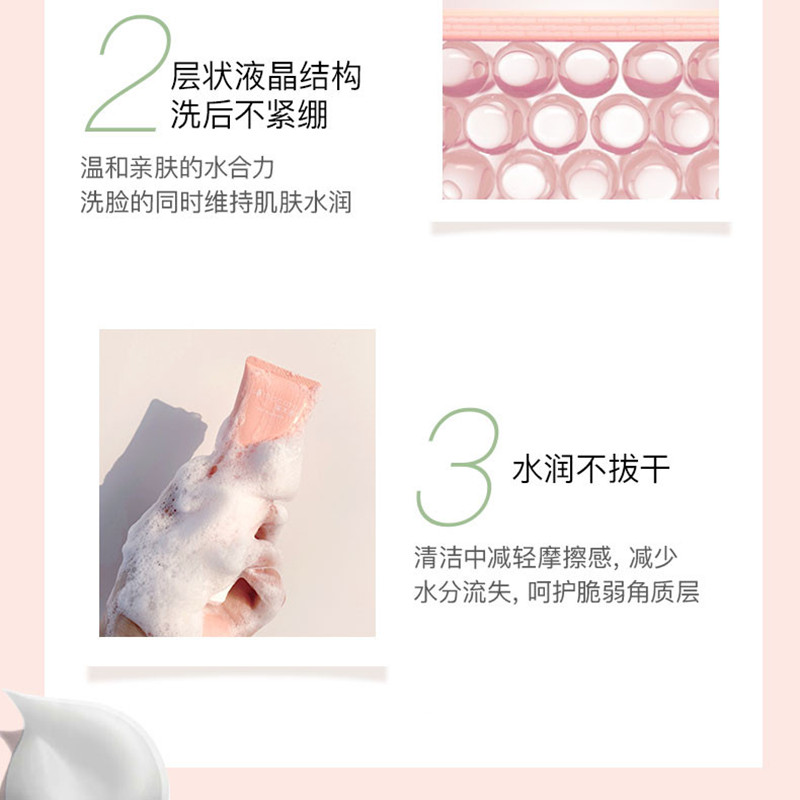 2 层状液晶结构
洗后不紧绷

温和亲肤的水合力
洗脸的同时维持肌肤水润

3 水润不拔干

清洁中减轻摩擦感, 减少水分流失, 呵护脆弱角质层