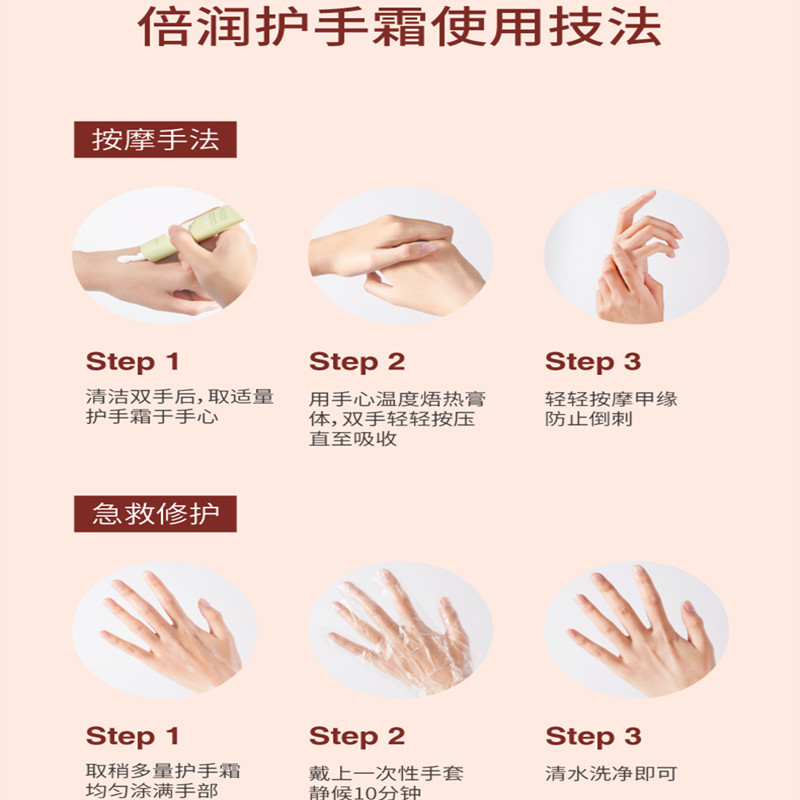 倍润护手霜使用技法

按摩手法

Step 1
清洁双手后，取适量护手霜于手心

Step 2
用手心温度焐热膏体，双手轻轻按压直至吸收

Step 3
轻轻按摩甲缘防止倒刺

急救修护

Step 1
取稍多量护手霜均匀涂满手部

Step 2
戴上一次性手套静候10分钟

Step 3
清水洗净即可