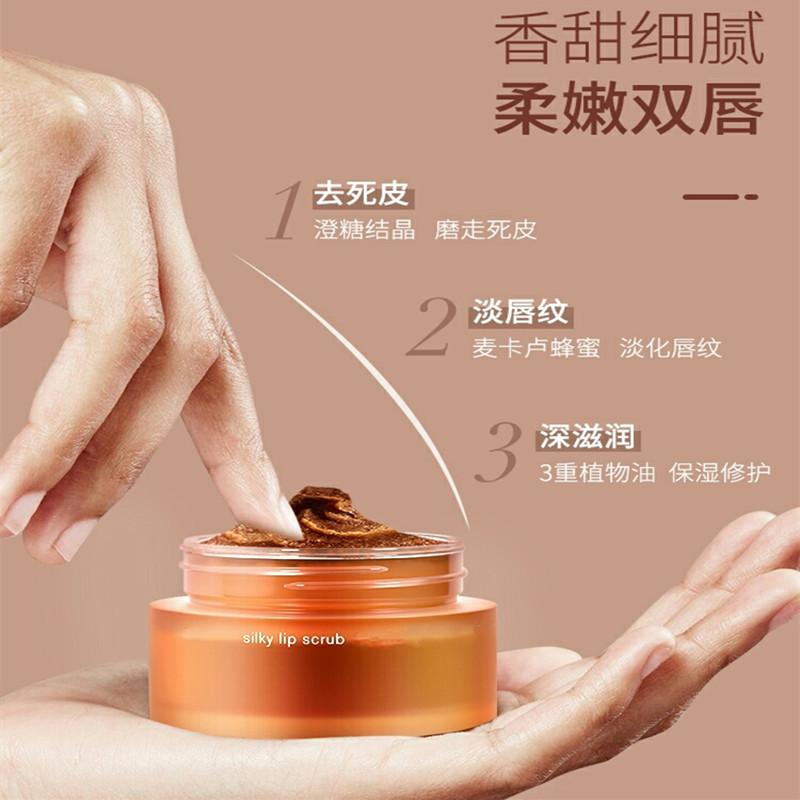 香甜细腻
柔嫩双唇

1 去死皮
澄糖结晶 磨走死皮

2 淡唇纹
麦卡卢蜂蜜 淡化唇纹

3 深滋润
3重植物油 保湿修护

silky lip scrub